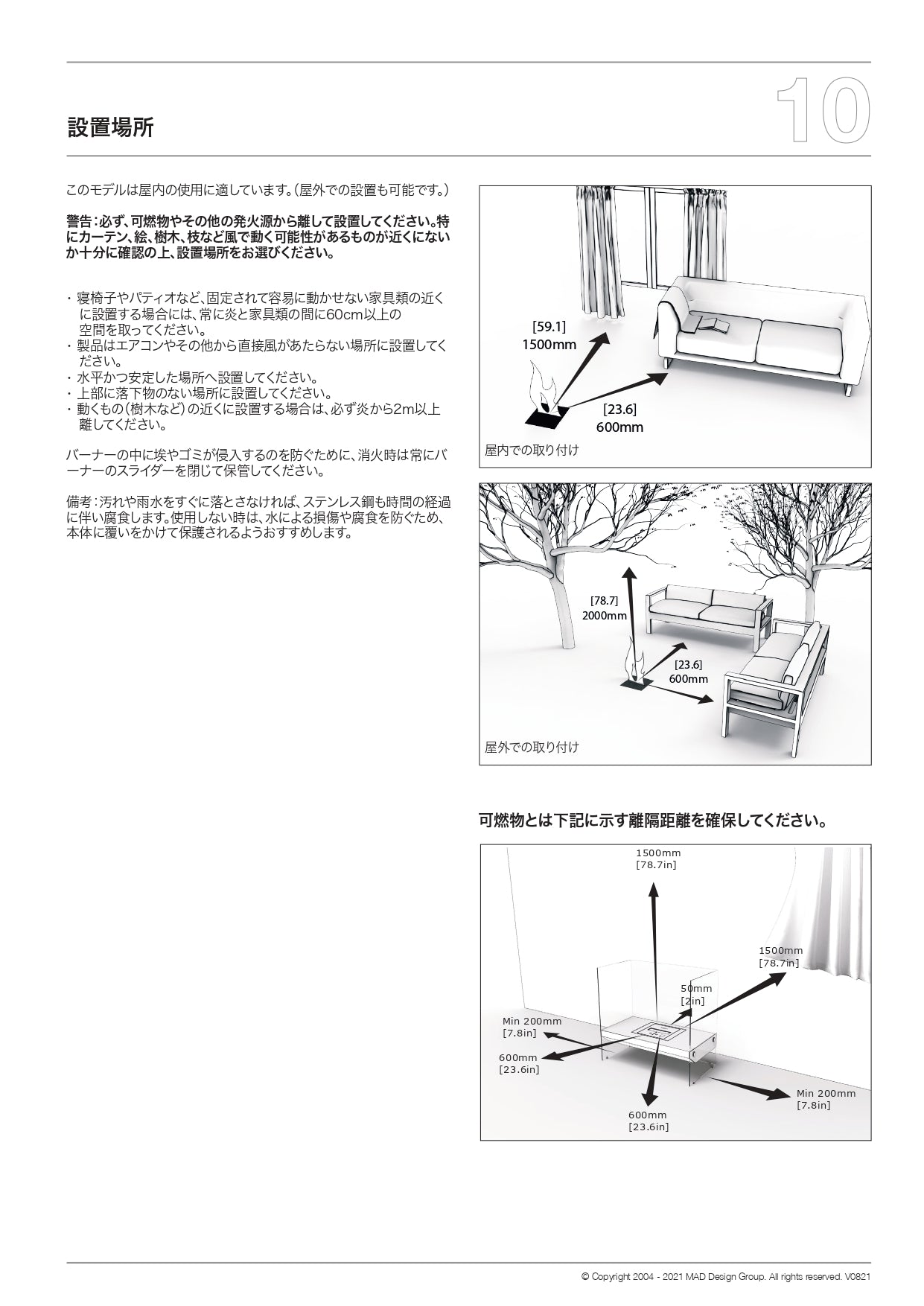 設置場所

10

このモデルは屋内の使用に適しています。(屋外での設置も可能です。)

警告:必ず、可燃物やその他の発火源から離して設置してください。特にカーテン、絵、樹木、枝など風で動く可能性があるものが近くにないか十分に確認の上、設置場所をお選びください。

・寝椅子やパティオなど、固定されて容易に動かせない家具類の近くに設置する場合には、常に炎と家具類の間に60cm以上の空間を取ってください。
・製品はエアコンやその他から直接風があたらない場所に設置してください。
・水平かつ安定した場所へ設置してください。
・上部に落下物のない場所に設置してください。
・動くもの(樹木など)の近くに設置する場合は、必ず炎から2m以上離してください。

バーナーの中に埃やゴミが侵入するのを防ぐために、消火時は常にバーナーのスライダーを閉じて保管してください。

備考:汚れや雨水をすぐに落とさなければ、ステンレス鋼も時間の経過に伴い腐食します。使用しない時は、水による損傷や腐食を防ぐため、本体に覆いをかけて保護されるようおすすめします。

[59.1]
1500mm

[23.6]
600mm

屋内での取り付け

[78.7]
2000mm

[23.6]
600mm

屋外での取り付け

可燃物とは下記に示す離隔距離を確保してください。

1500mm
[78.7in]

1500mm
[78.7in]

50mm
[2in]

Min 200mm
[7.8in]

600mm
[23.6in]

600mm
[23.6in]

Min 200mm
[7.8in]

© Copyright 2004 - 2021 MAD Design Group. All rights reserved. V0821